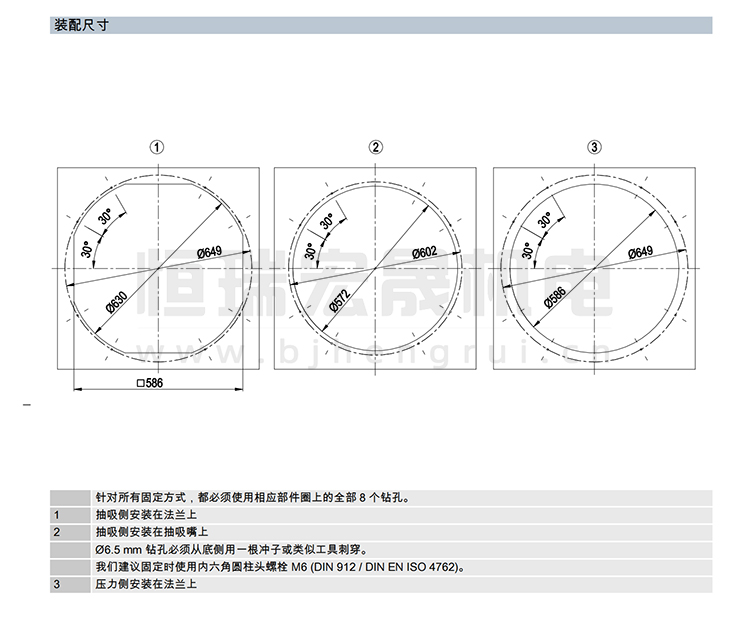 装配尺寸

①

30°

30°

Ø649

Ø630

□586

②

30°

30°

Ø602

Ø572

③

30°

30°

Ø649

Ø586

恒瑞宏晟机电
www.bjhengrui.cn

| | 针对所有固定方式，都必须使用相应部件圈上的全部 8 个钻孔。 |
|---|---|
| 1 | 抽吸侧安装在法兰上 |
| 2 | 抽吸侧安装在抽吸嘴上 |
| | Ø6.5 mm 钻孔必须从底侧用一根冲子或类似工具刺穿。 |
| | 我们建议固定时使用内六角圆柱头螺栓 M6 (DIN 912 / DIN EN ISO 4762)。 |
| 3 | 压力侧安装在法兰上 |